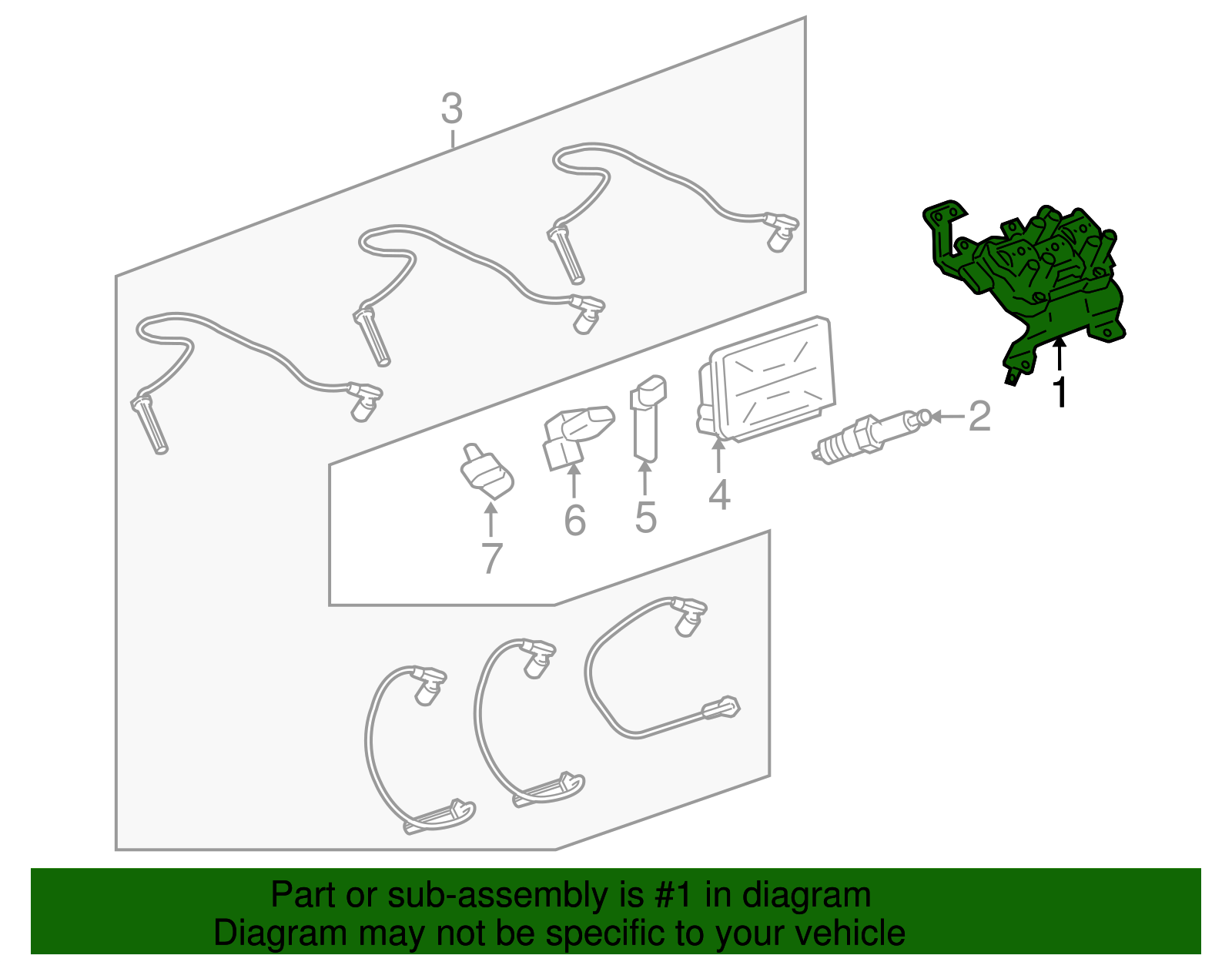 3

1

2

4

5

6

7

Part or sub-assembly is #1 in diagram
Diagram may not be specific to your vehicle