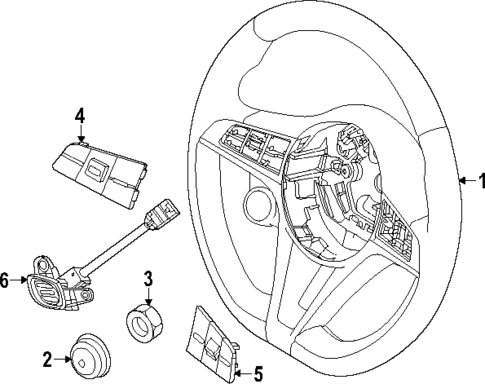 4
1
6
3
2
5