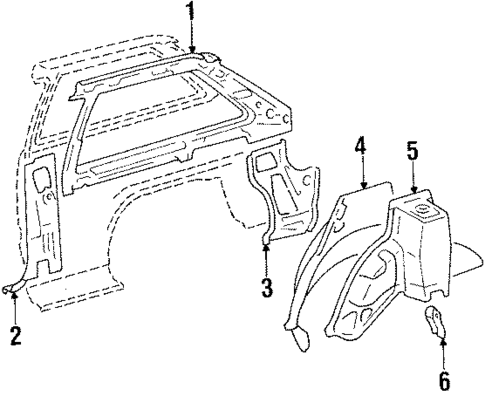 1
4
5
3
2
6