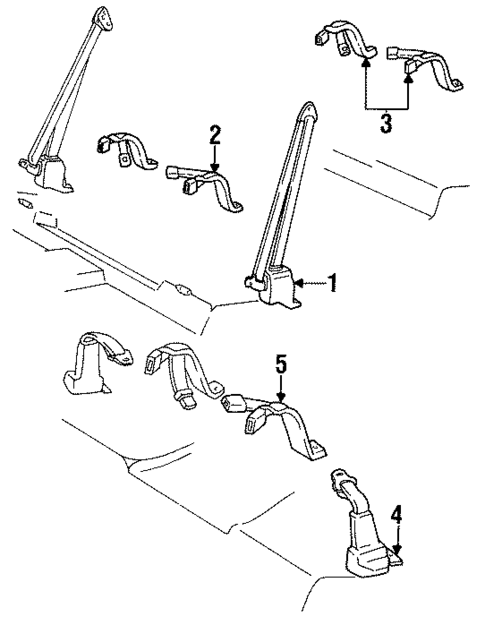 3
2
1
5
4