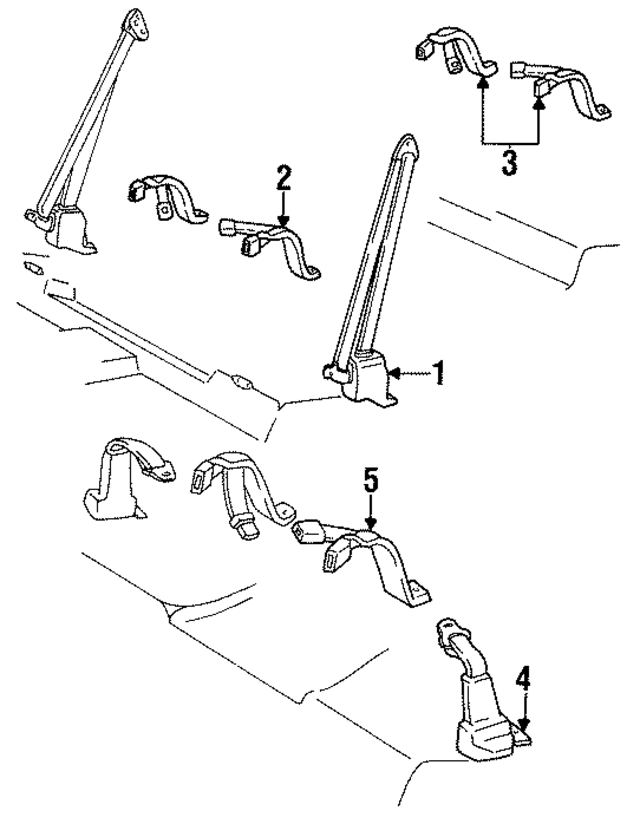 3
2
1
5
4