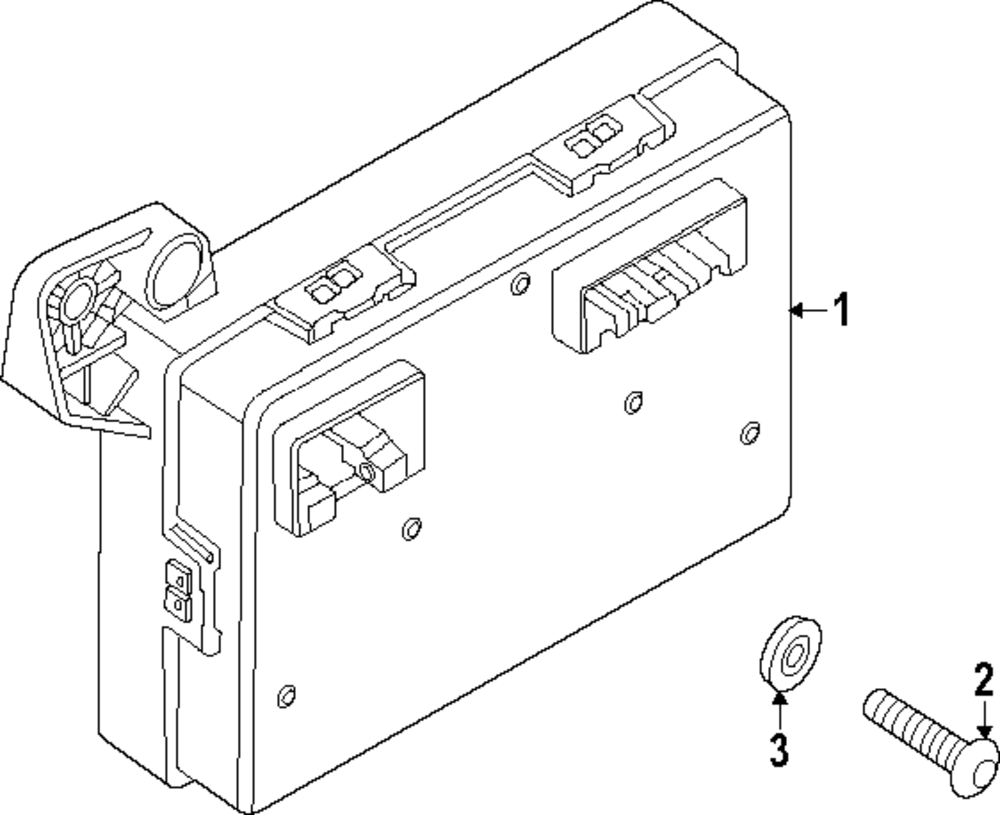 1
2
3