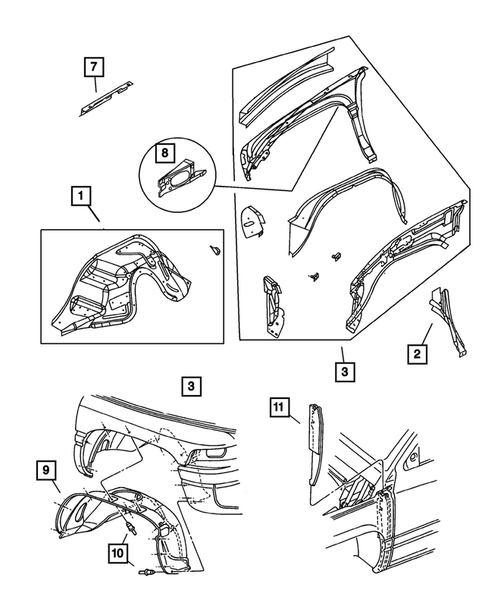 7

8

1

2

3

3

11

9

10