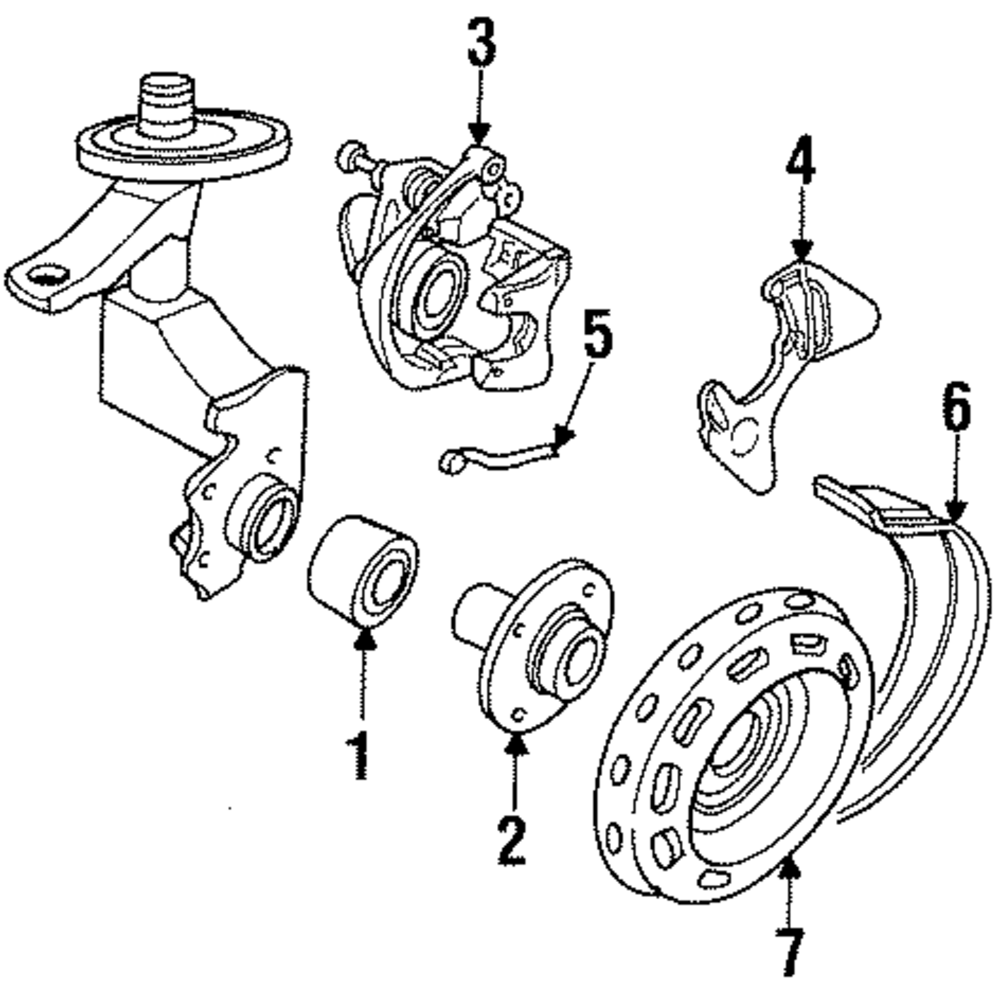 3
4
5
6
1
2
7