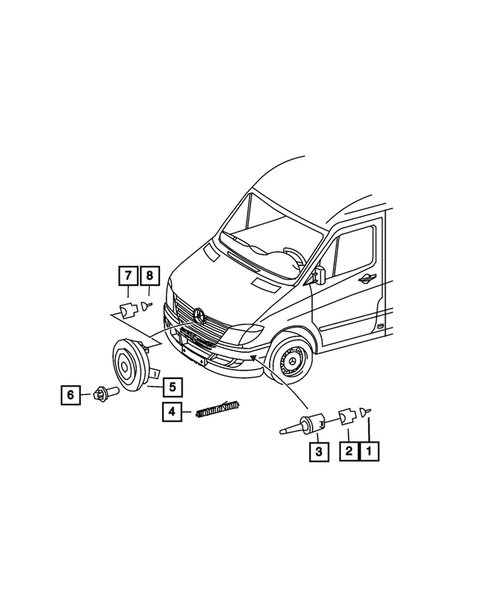 7
8
6
5
4
3
2
1