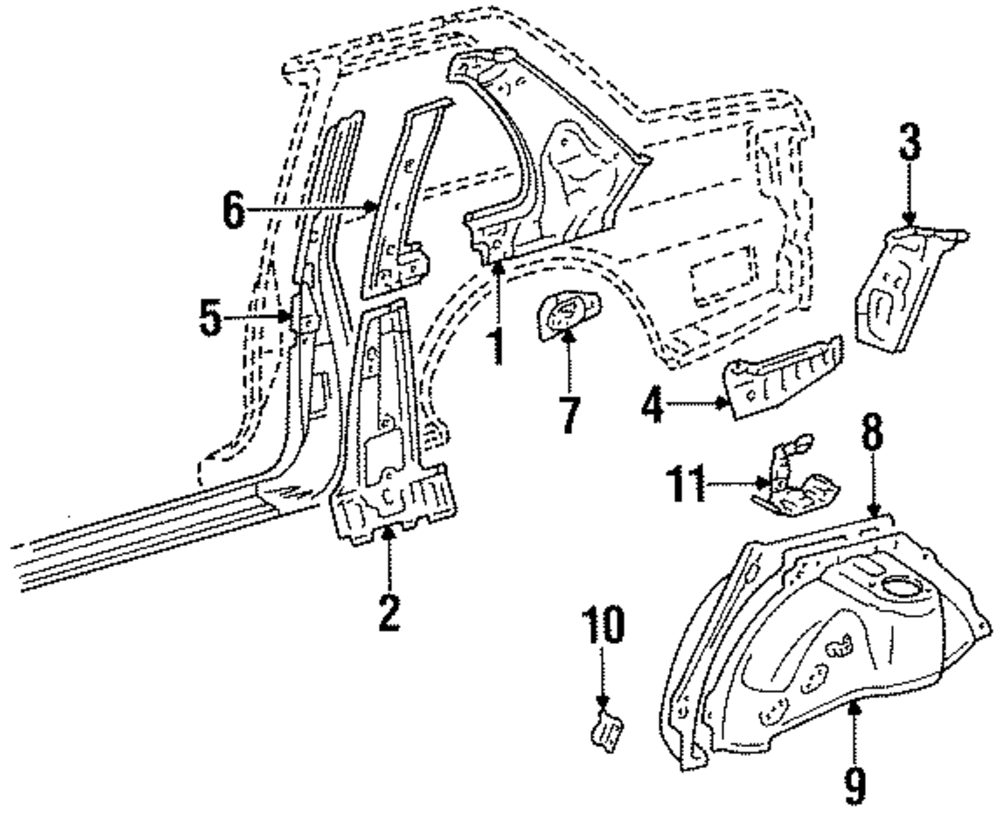 3
6
5
1
7
4
8
11
2
10
9