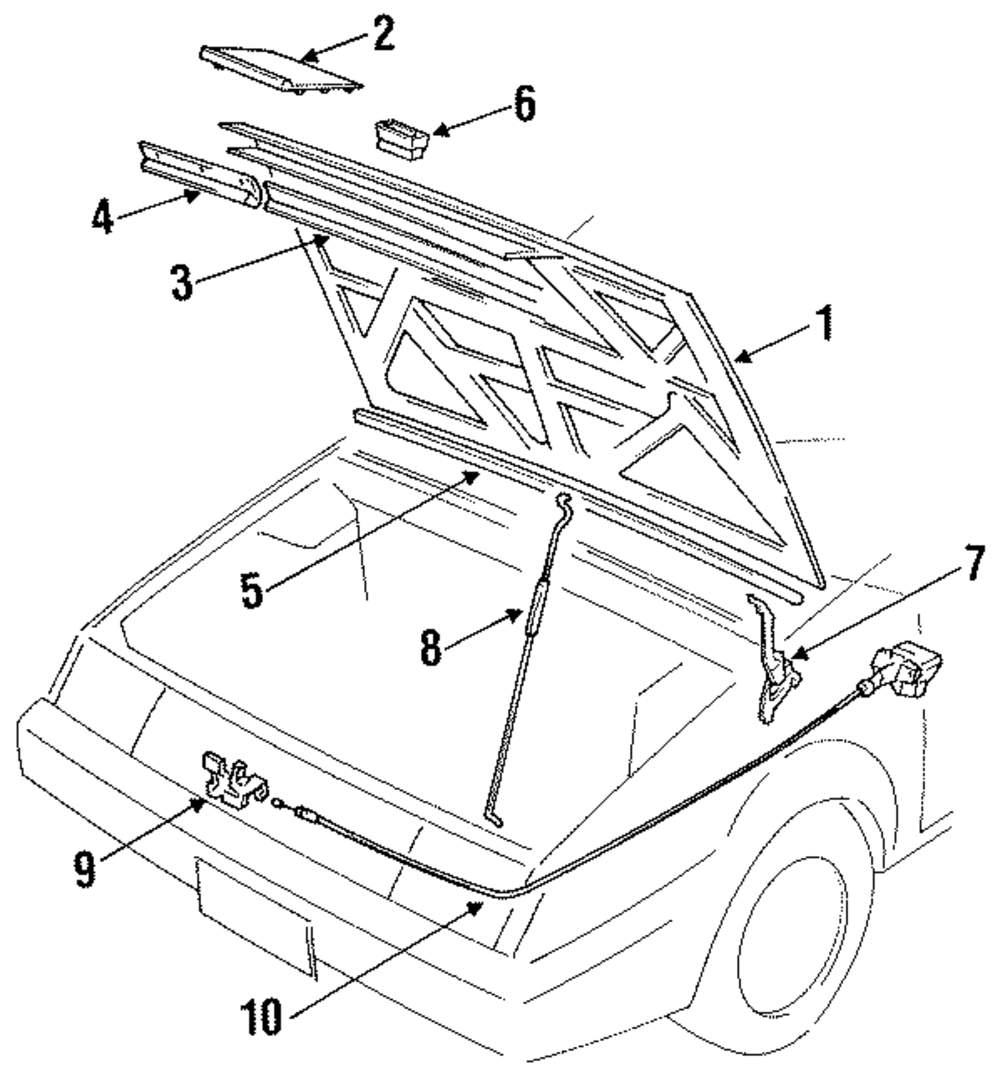 2
6
4
3
1
5
7
8
9
10