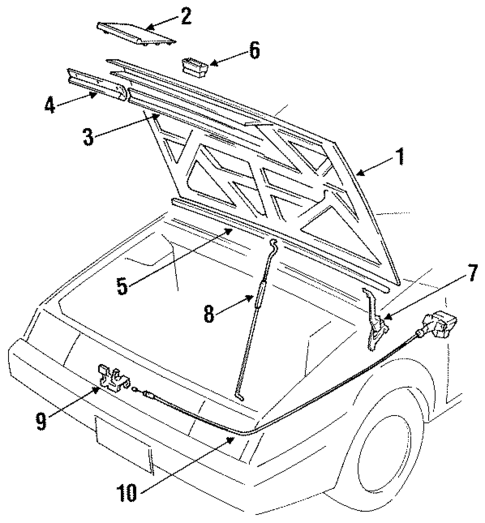 2
6
4
3
1
5
7
8
9
10