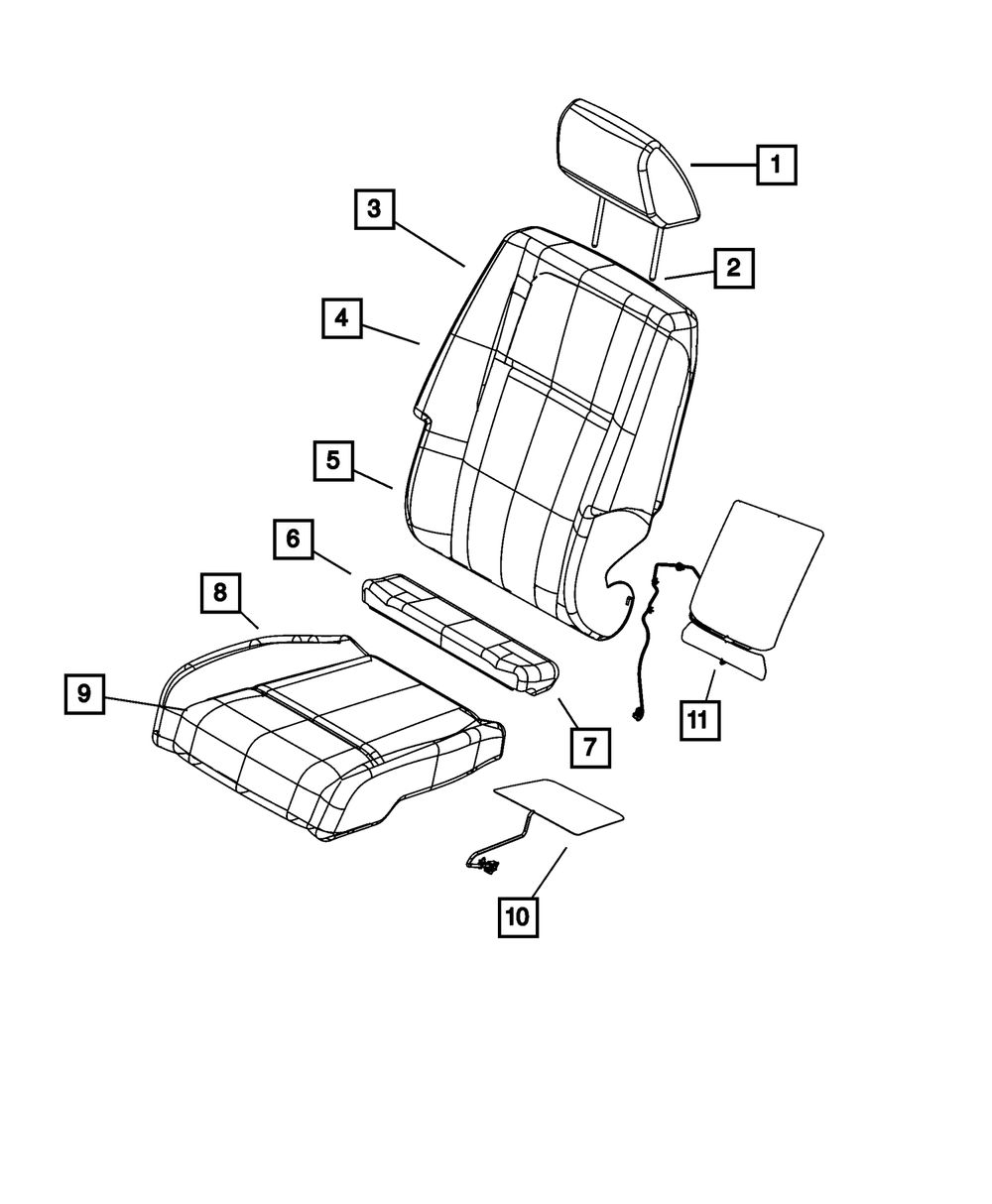 1
3
2
4
5
6
8
9
7
11
10