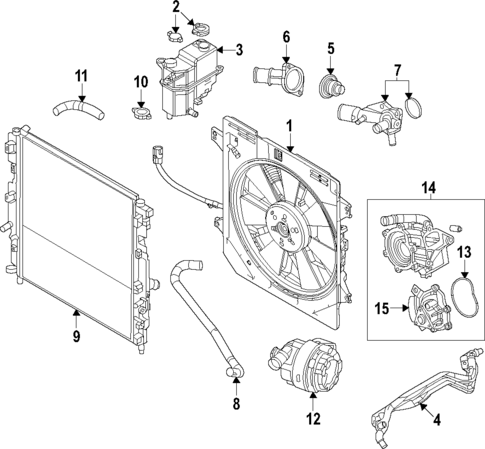 2
3
6
5
7
11
10
1
14
13
15
9
8
12
4