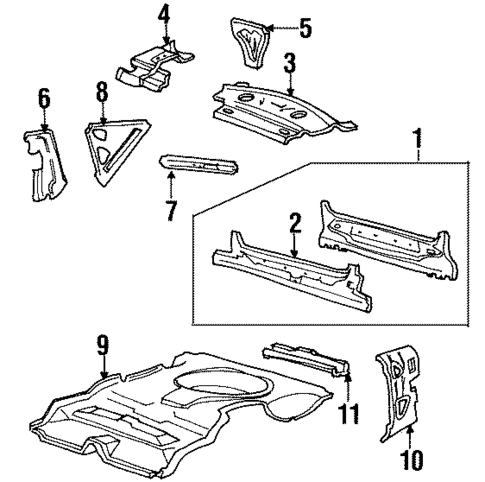 4
5
3
6
8
1
7
2
9
11
10