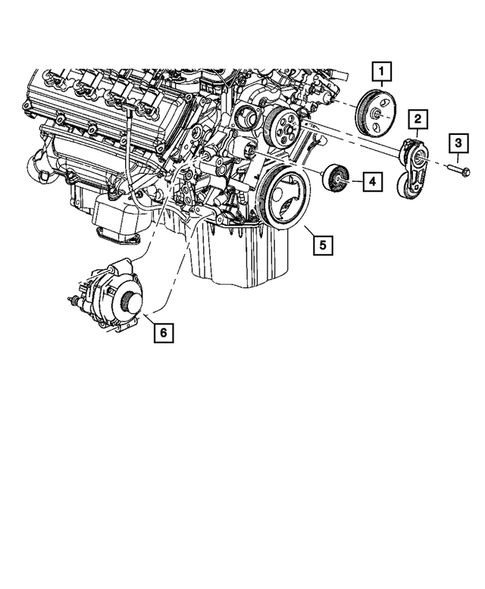 1
2
3
4
5
6