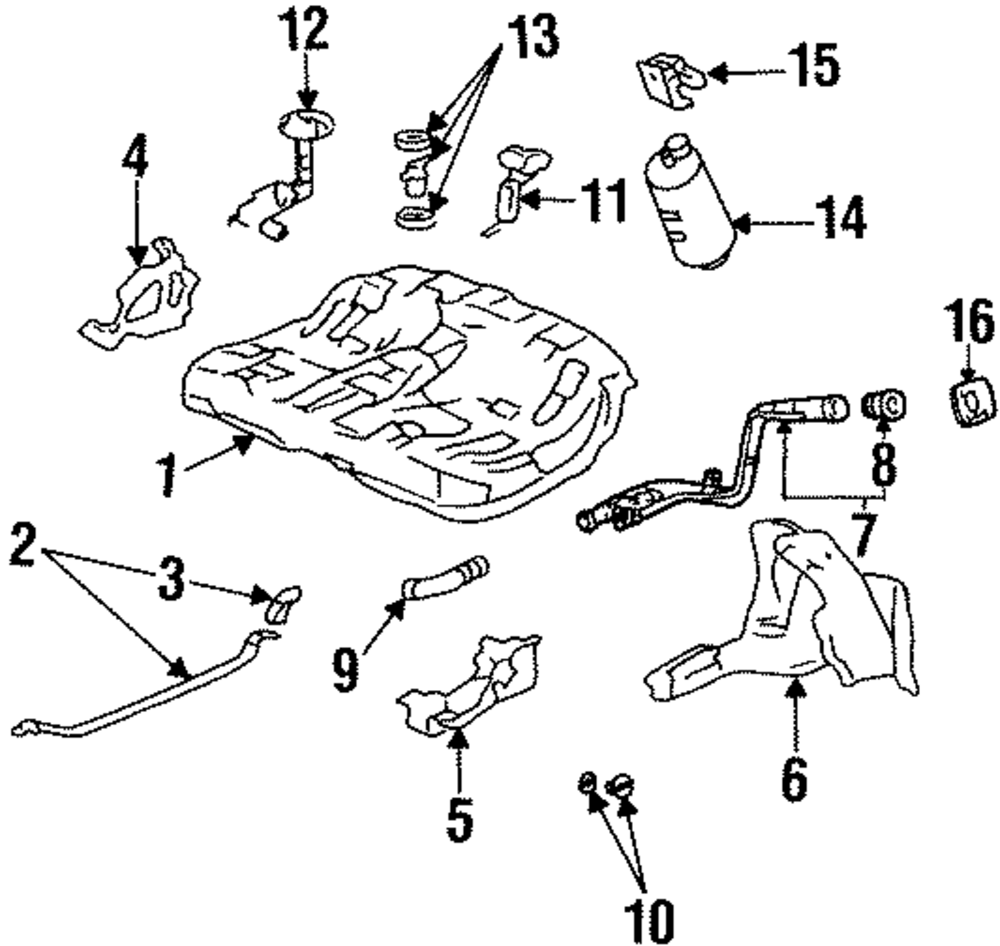 12
13
15
4
11
14
16
1
8
7
2
3
9
6
5
10