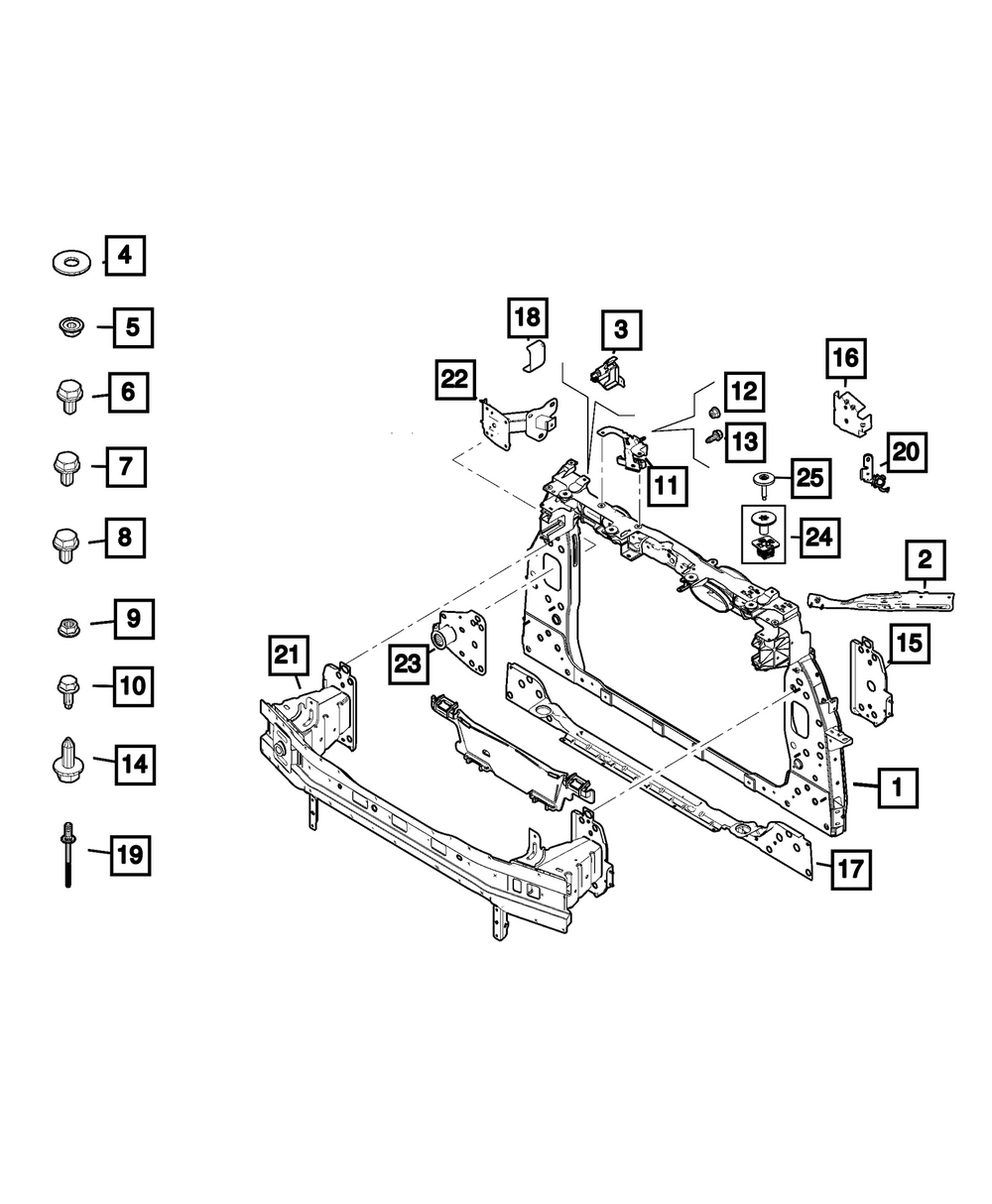 4
5
6
7
8
9
10
14
19
18
3
22
12
13
11
16
20
25
24
2
15
23
21
1
17