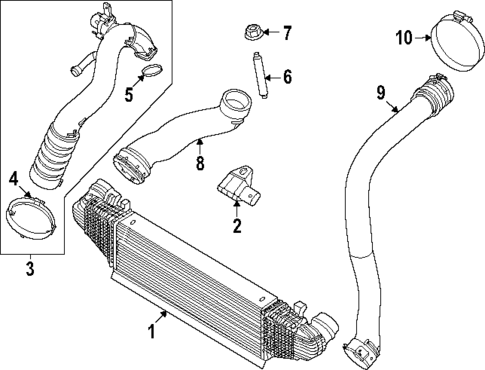 7
10
6
5
9
8
4
2
3
1