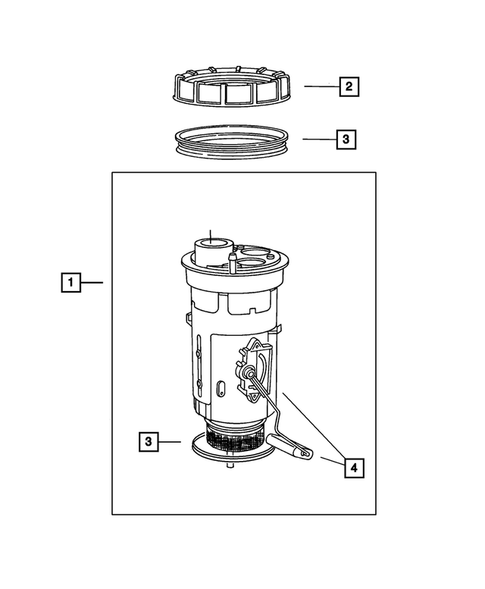 2
3
1
3
4