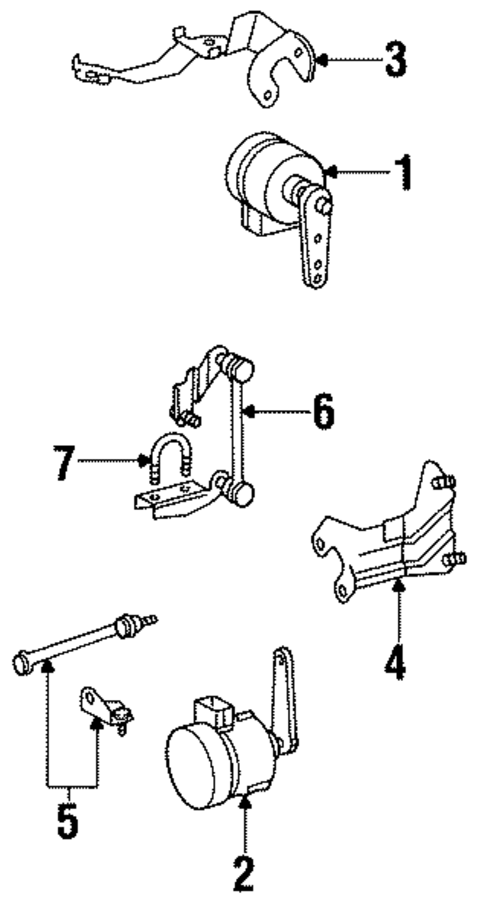 3
1
6
7
4
5
2