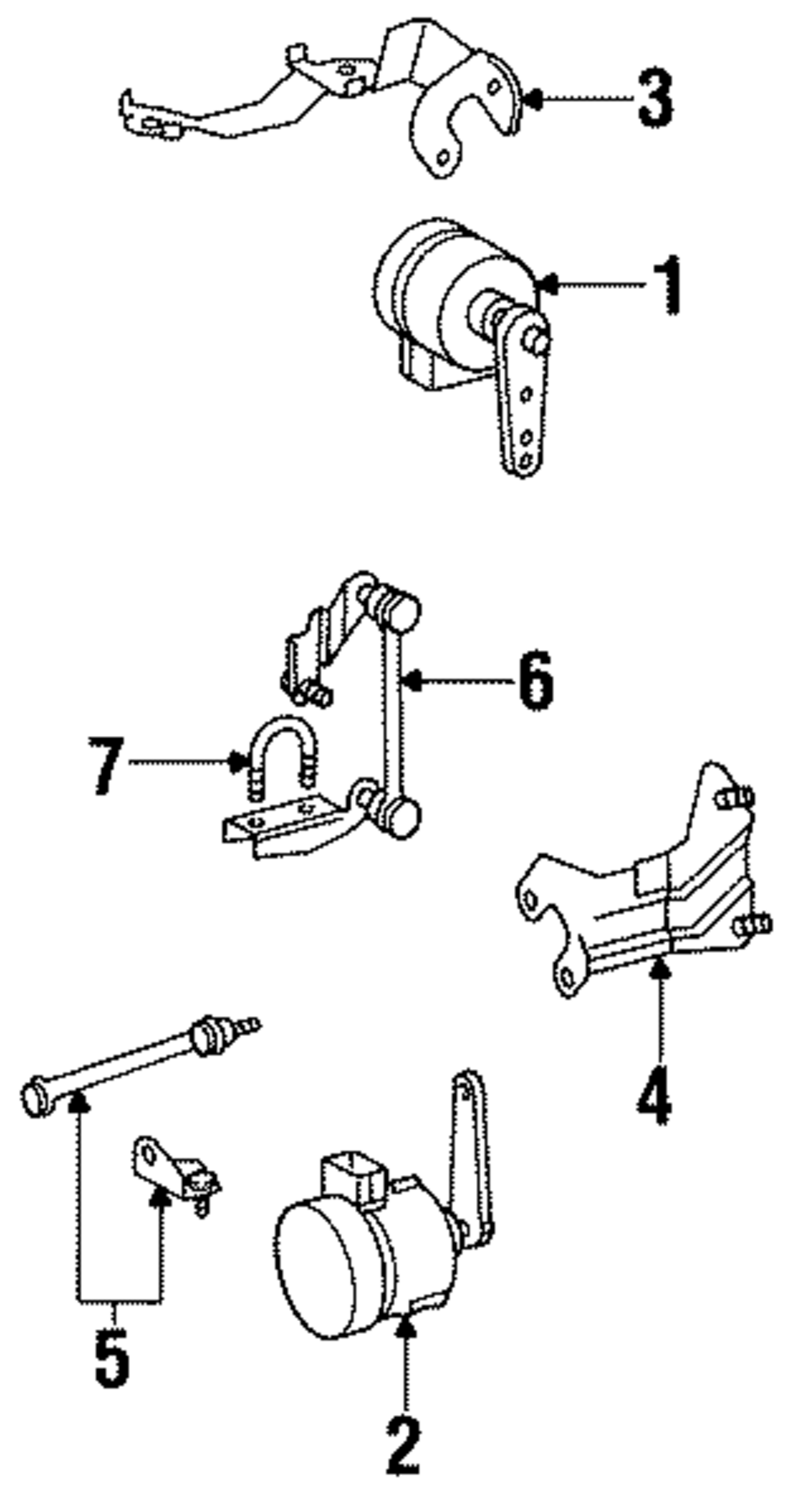 3
1
6
7
4
5
2