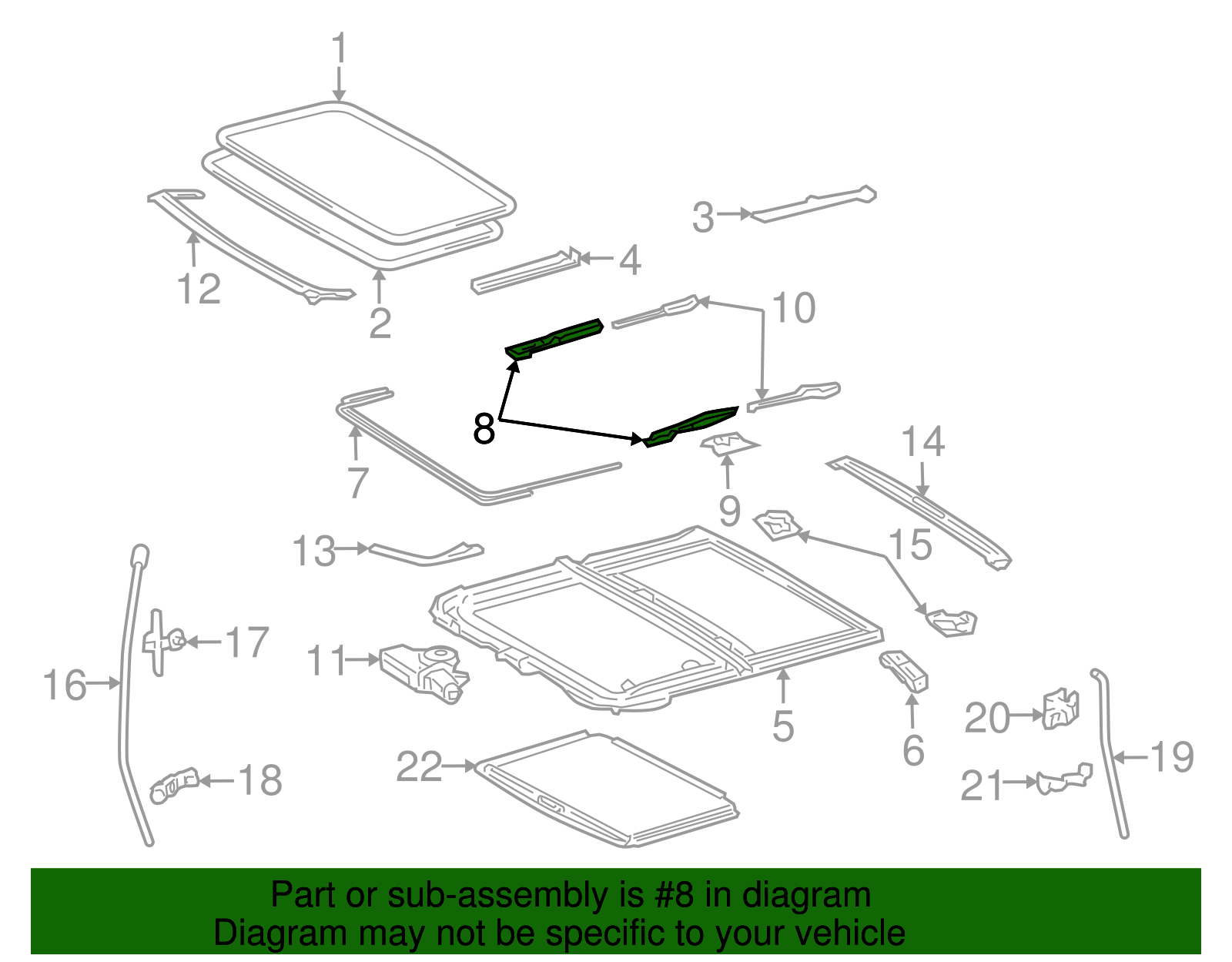 1
3
4
12
2
10
8
7
14
9
13
15
17
11
16
5
6
20
19
22
18
21

Part or sub-assembly is #8 in diagram
Diagram may not be specific to your vehicle