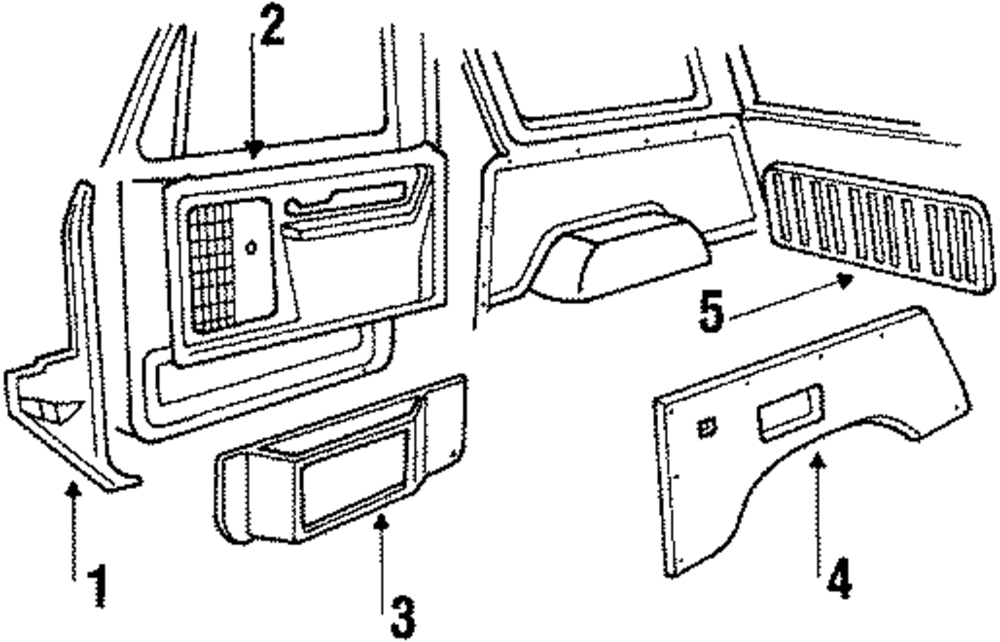 2
5
1
3
4