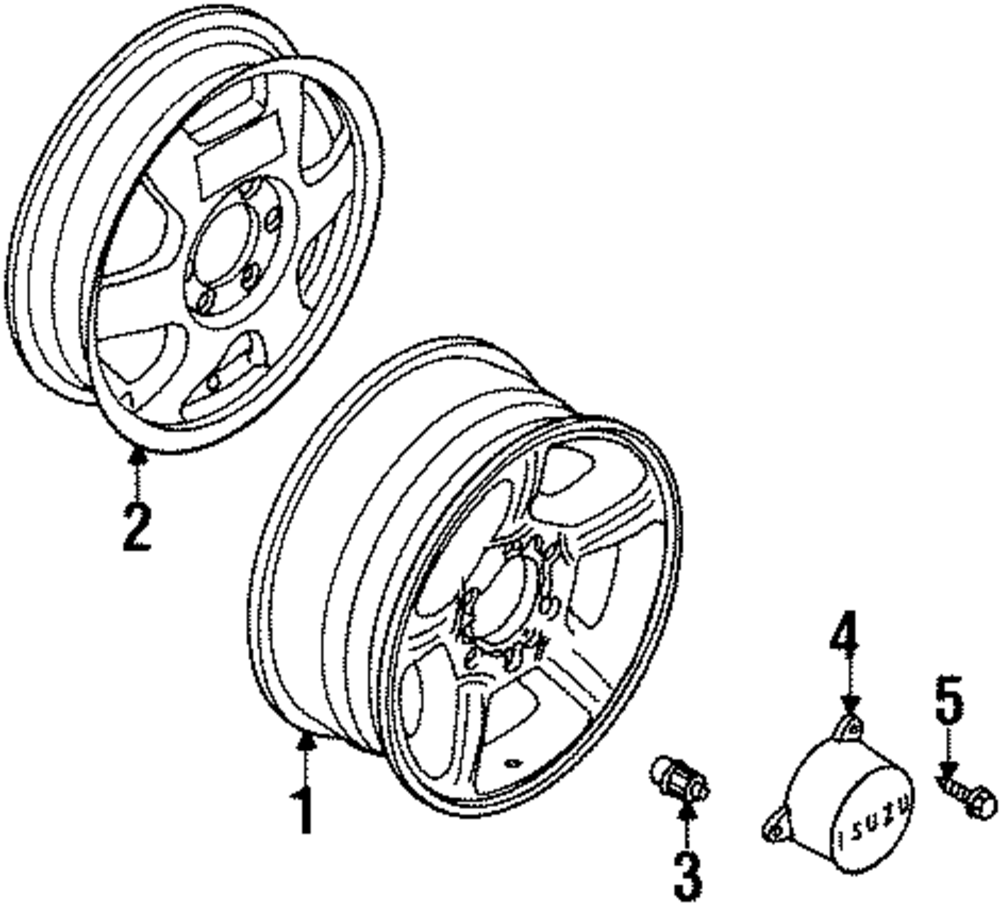 2
1
3
4
ISUZU
5