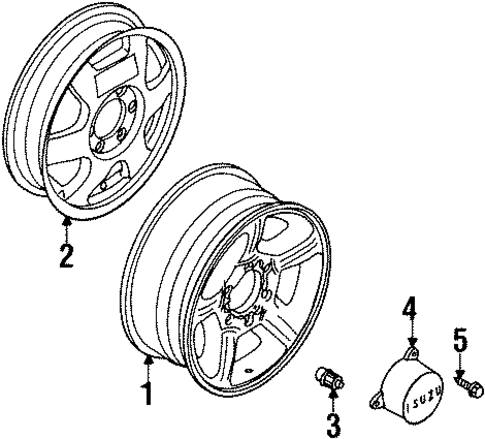 2
1
3
4
ISUZU
5