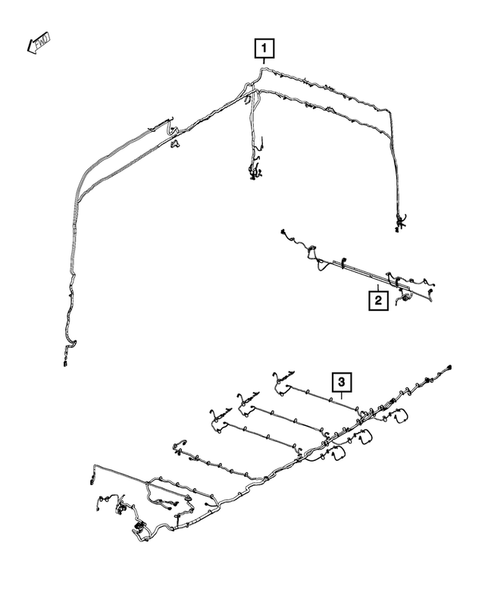 FWD

1

2

3