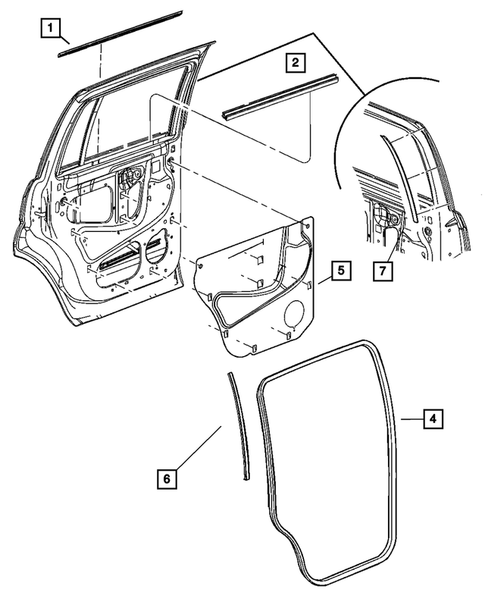 1
2
5
7
4
6