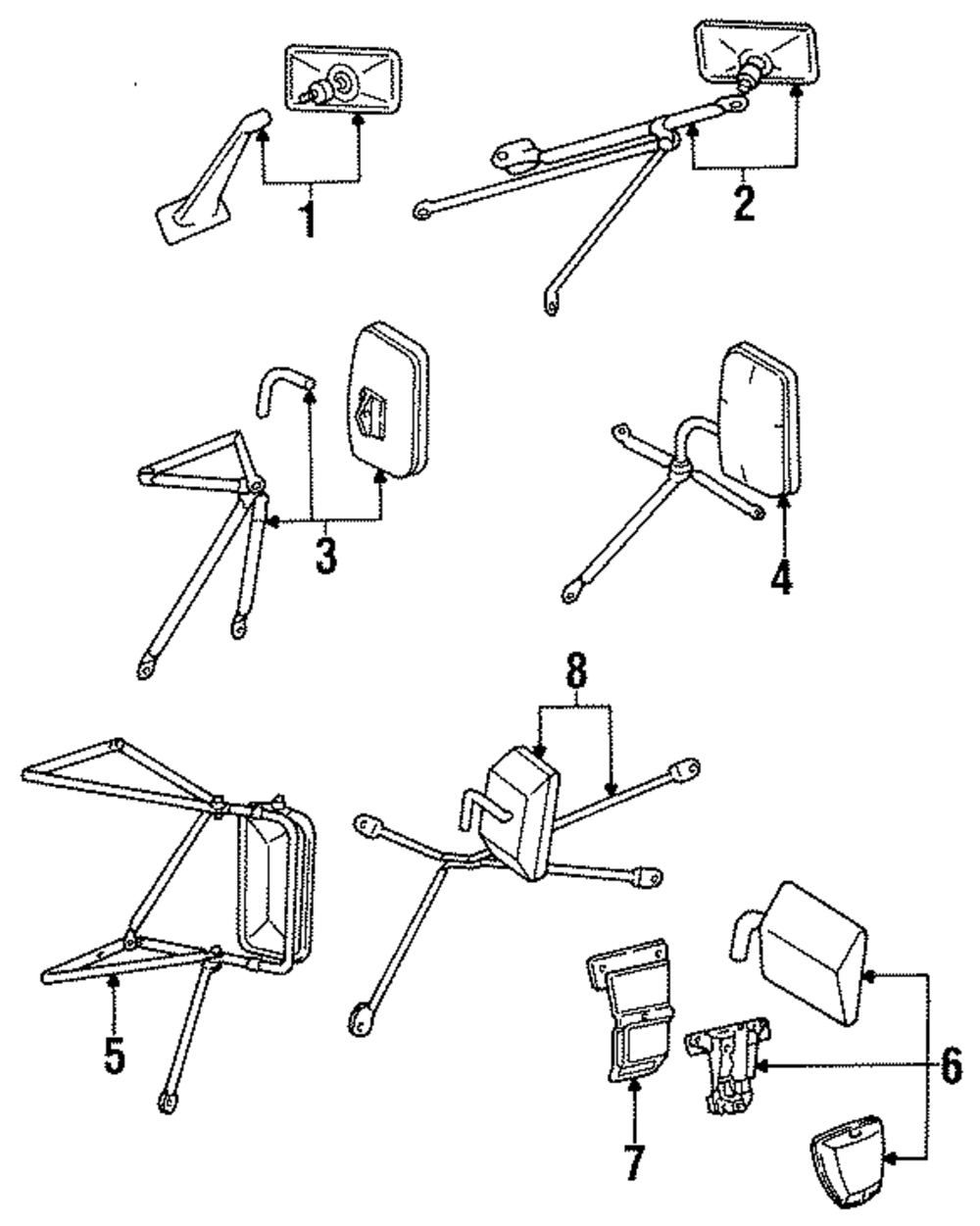 1
2
3
4
8
5
6
7