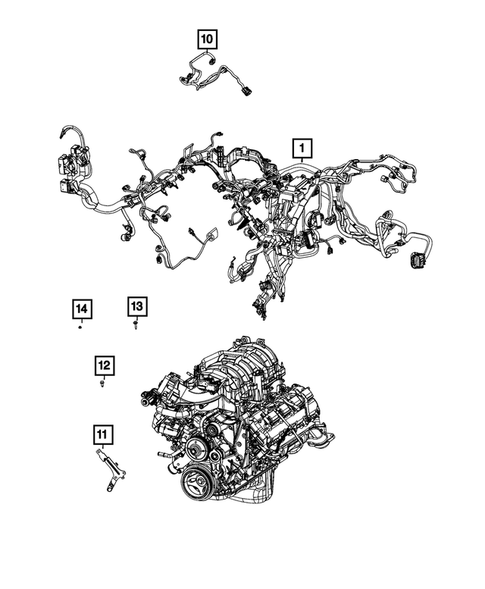 10

1

14

13

12

11