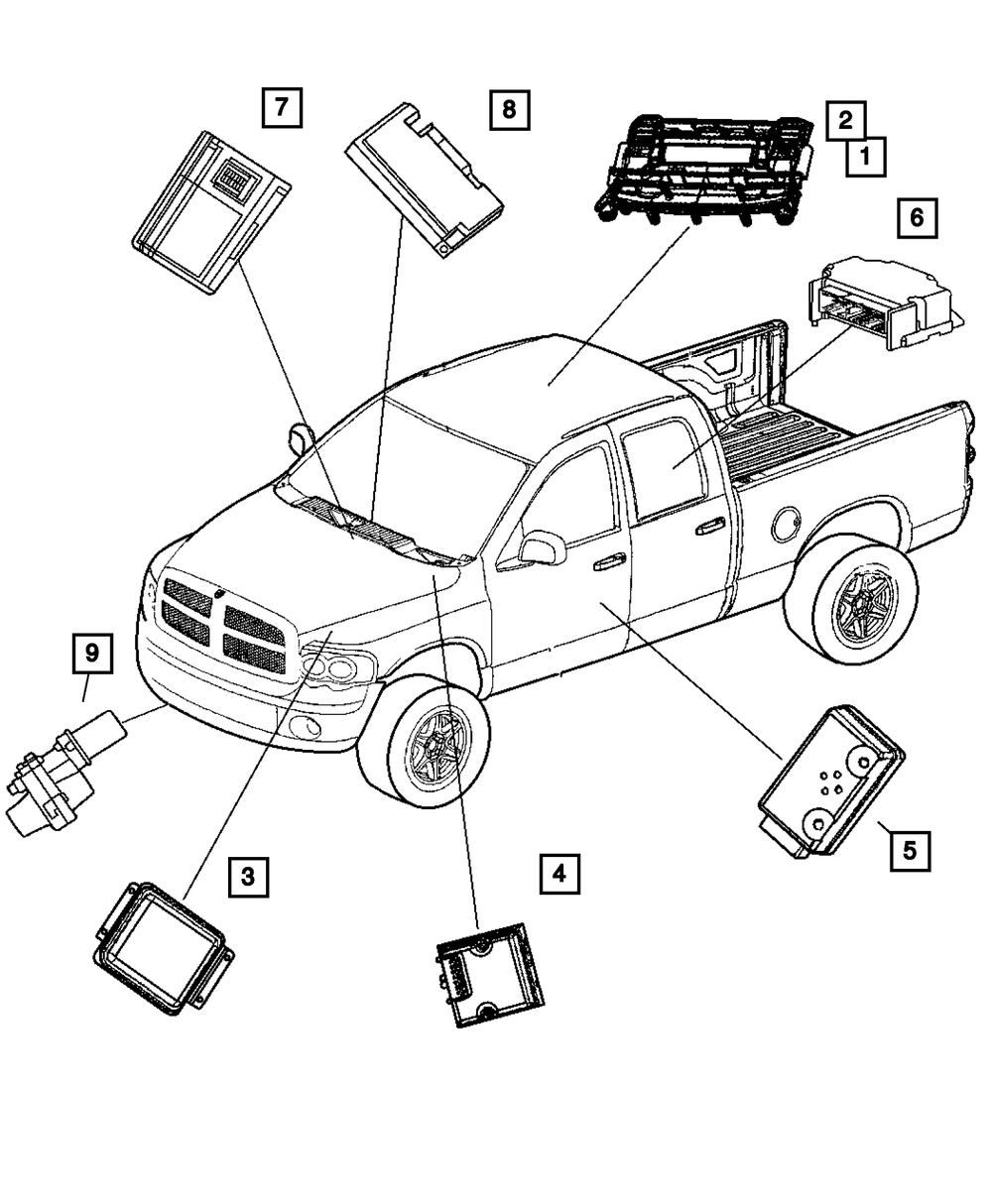 7

8

2

1

6

9

3

4

5