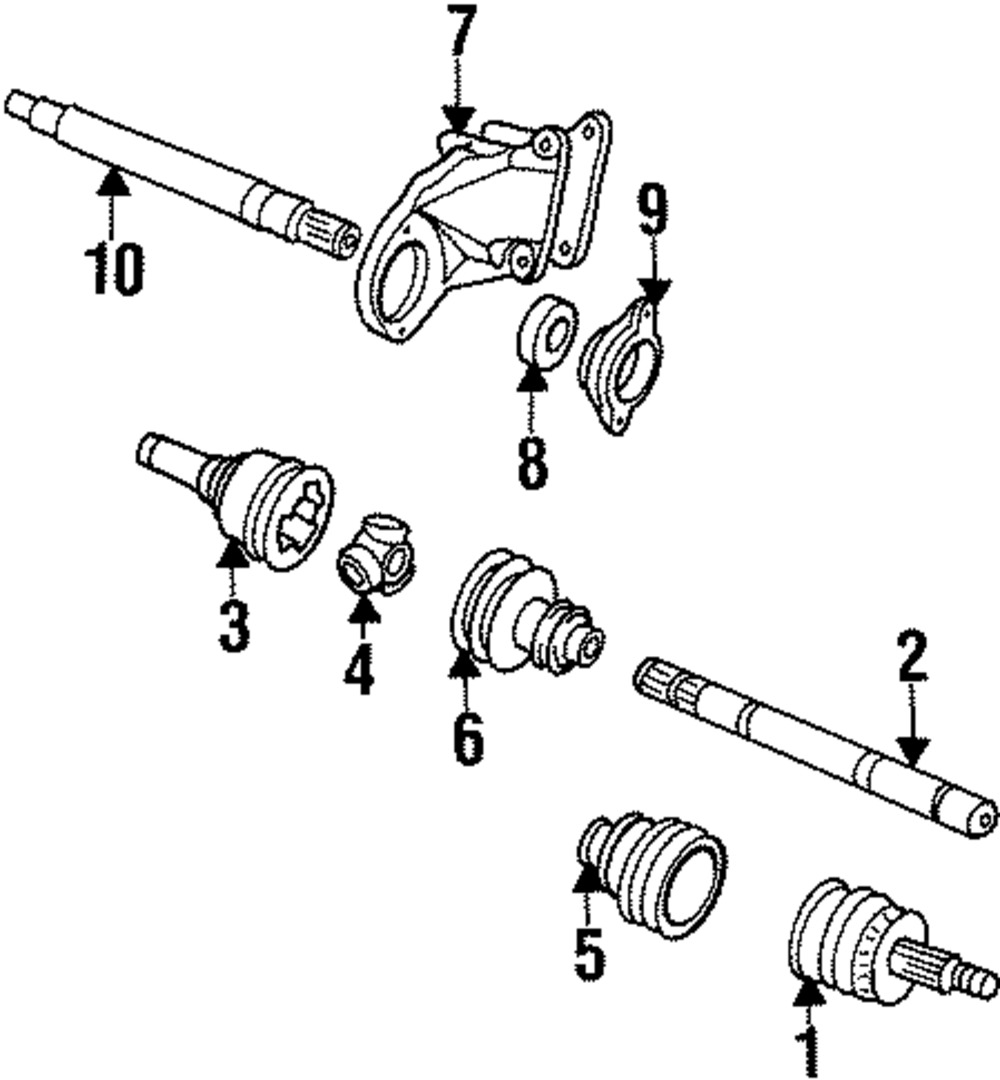 7
10
9
8
3
4
6
2
5
1