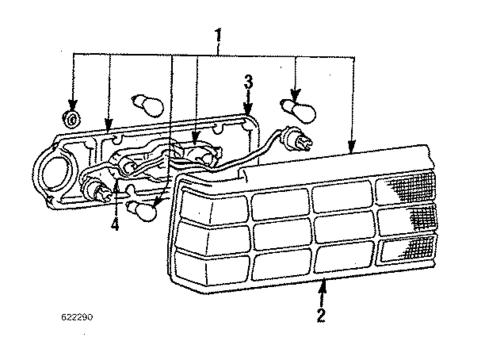 1
3
4
2
622290