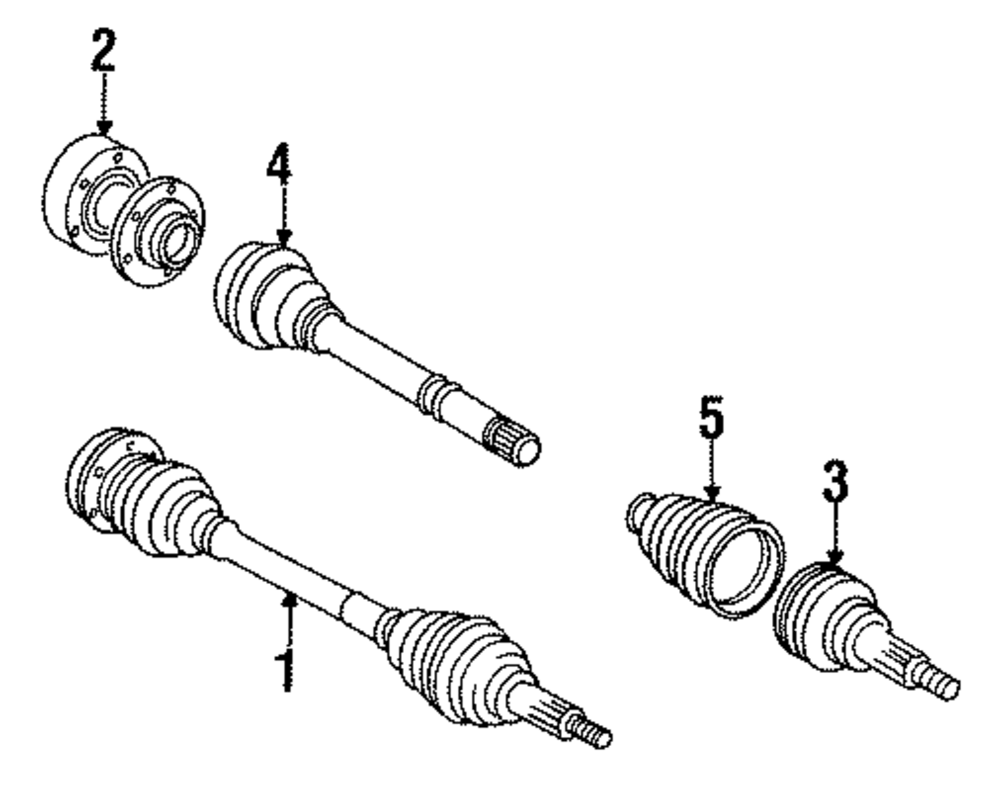 2
4
5
3
1