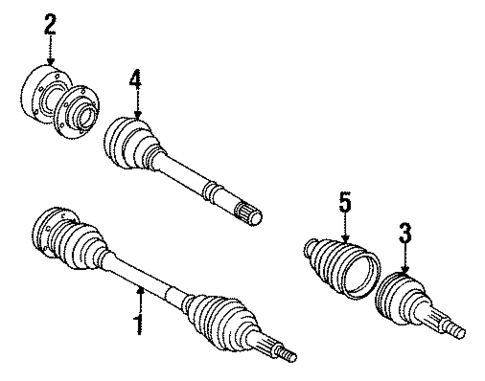 2
4
5
3
1