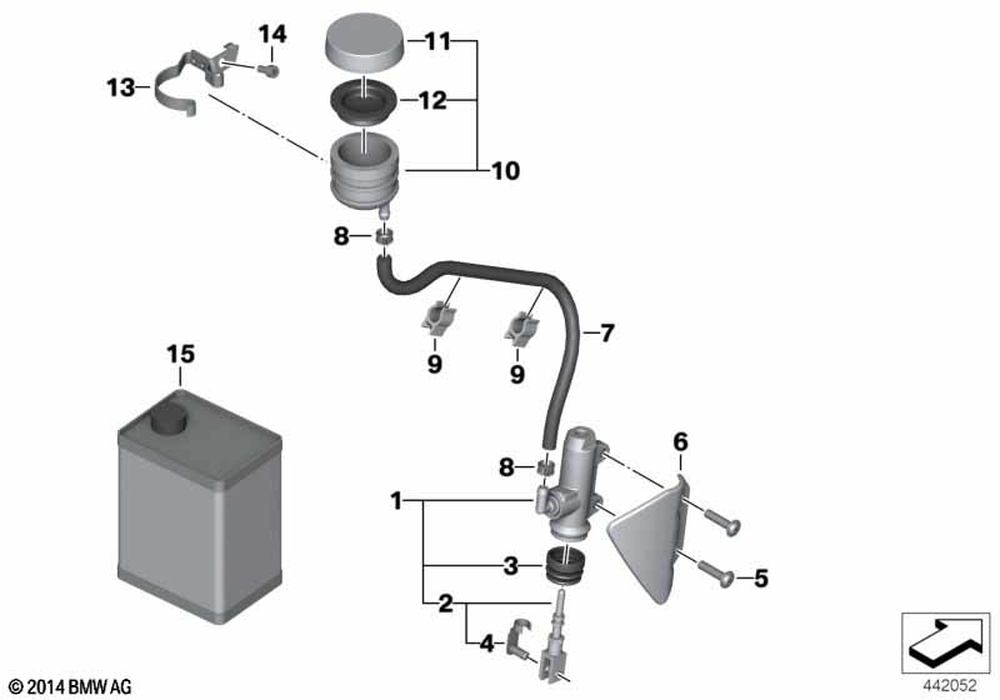 14
11
13
12
10
8
7
9
9
15
6
8
1
3
5
2
4
© 2014 BMW AG
442052