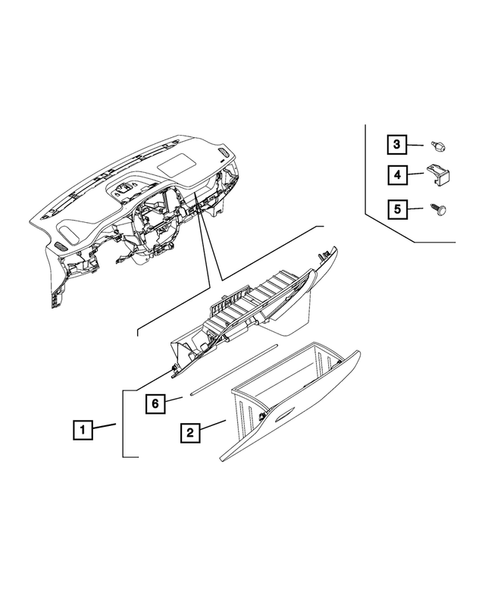 3
4
5
6
1
2