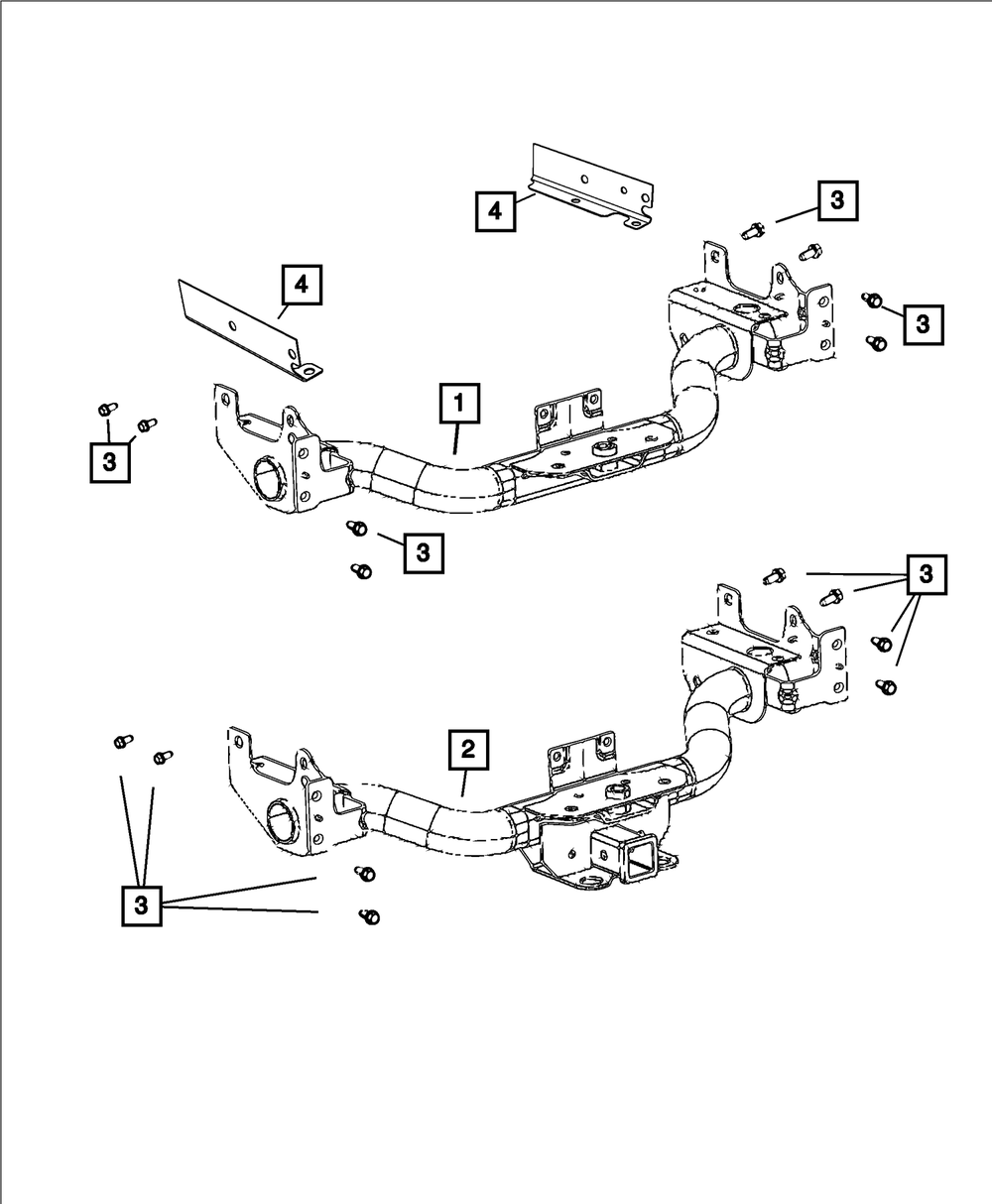 4
3
4
3
1
3
3
3
2
3