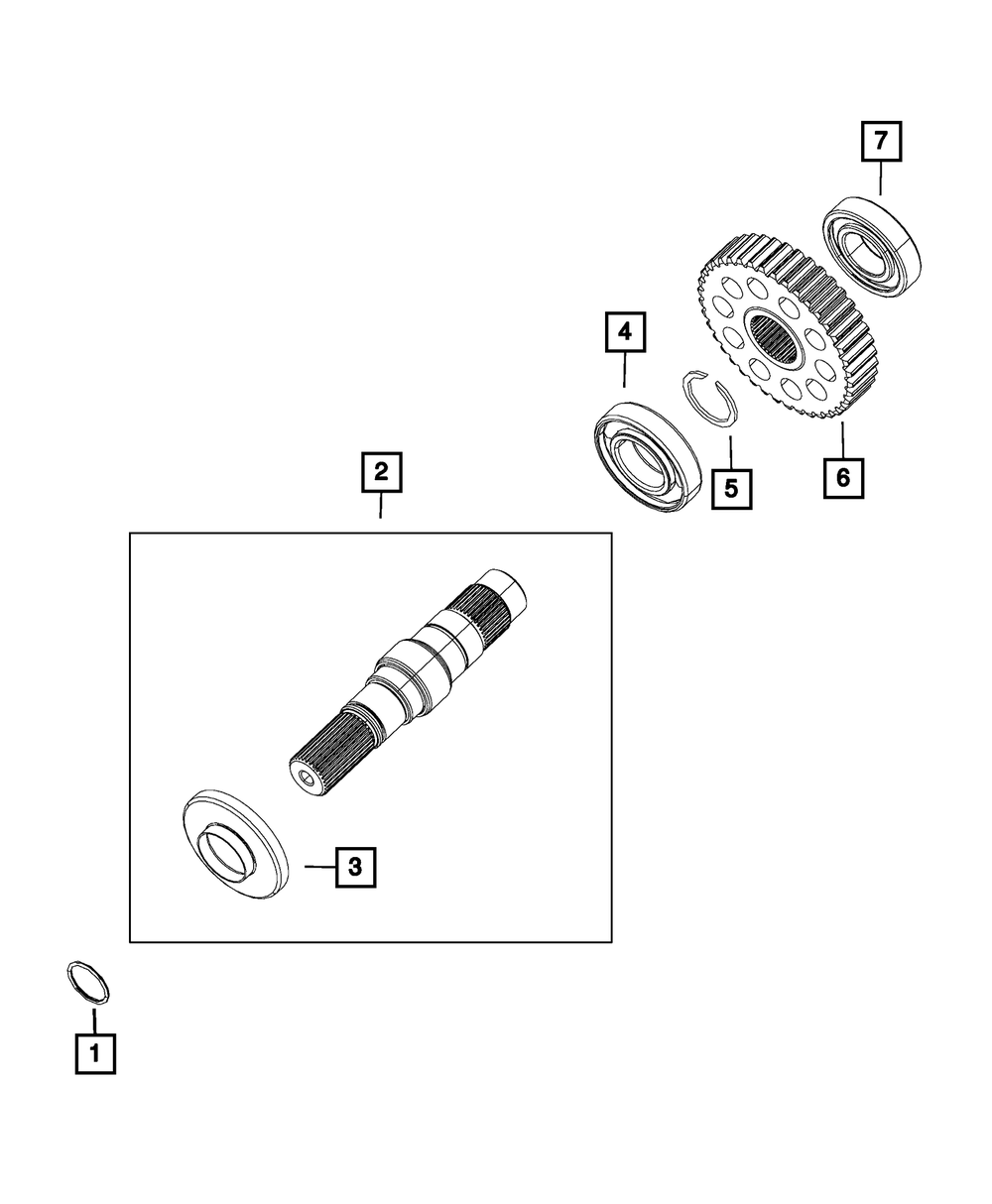 7

4

5

6

2

3

1