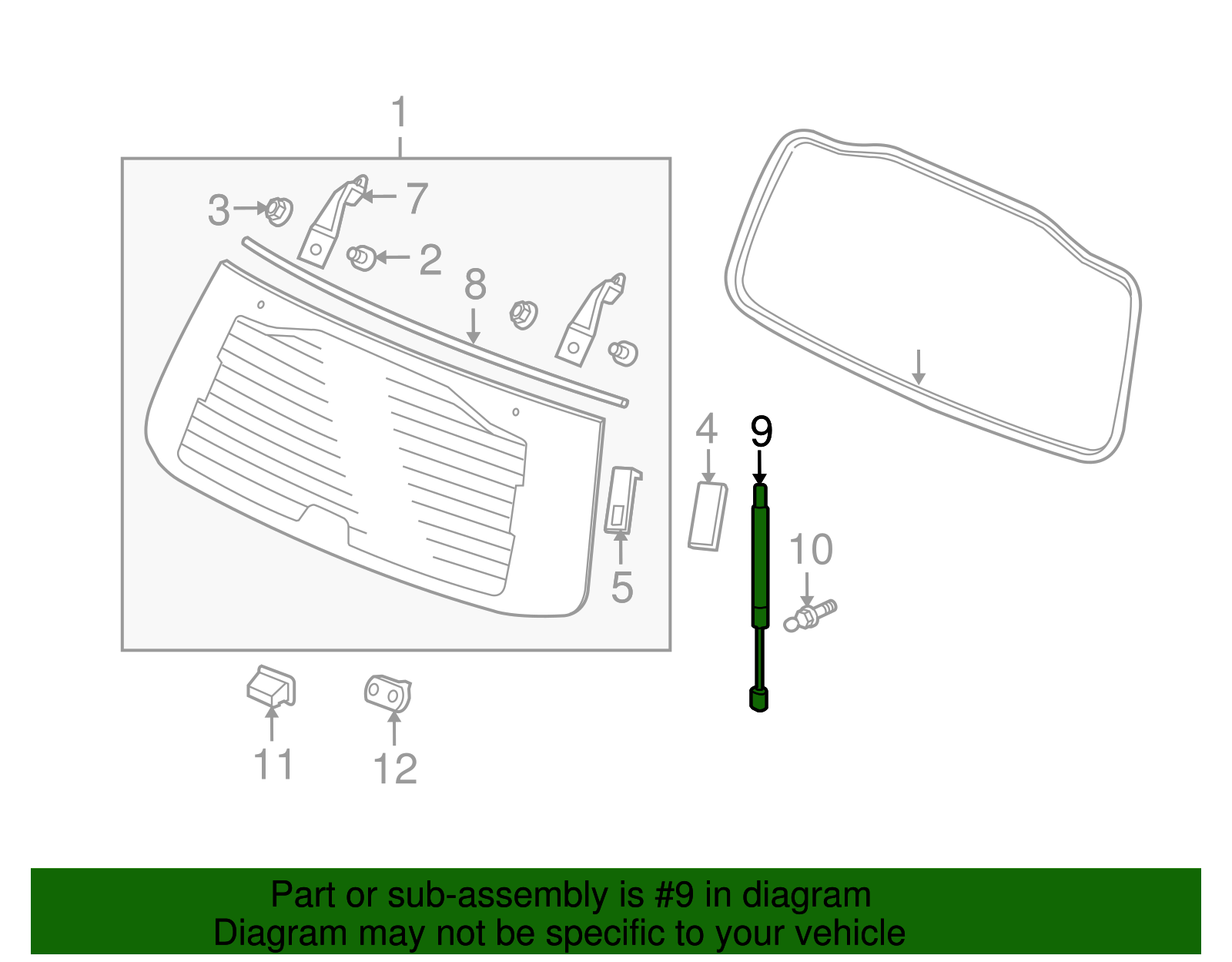 1
3
7
2
8
4
9
5
10
11
12

Part or sub-assembly is #9 in diagram
Diagram may not be specific to your vehicle