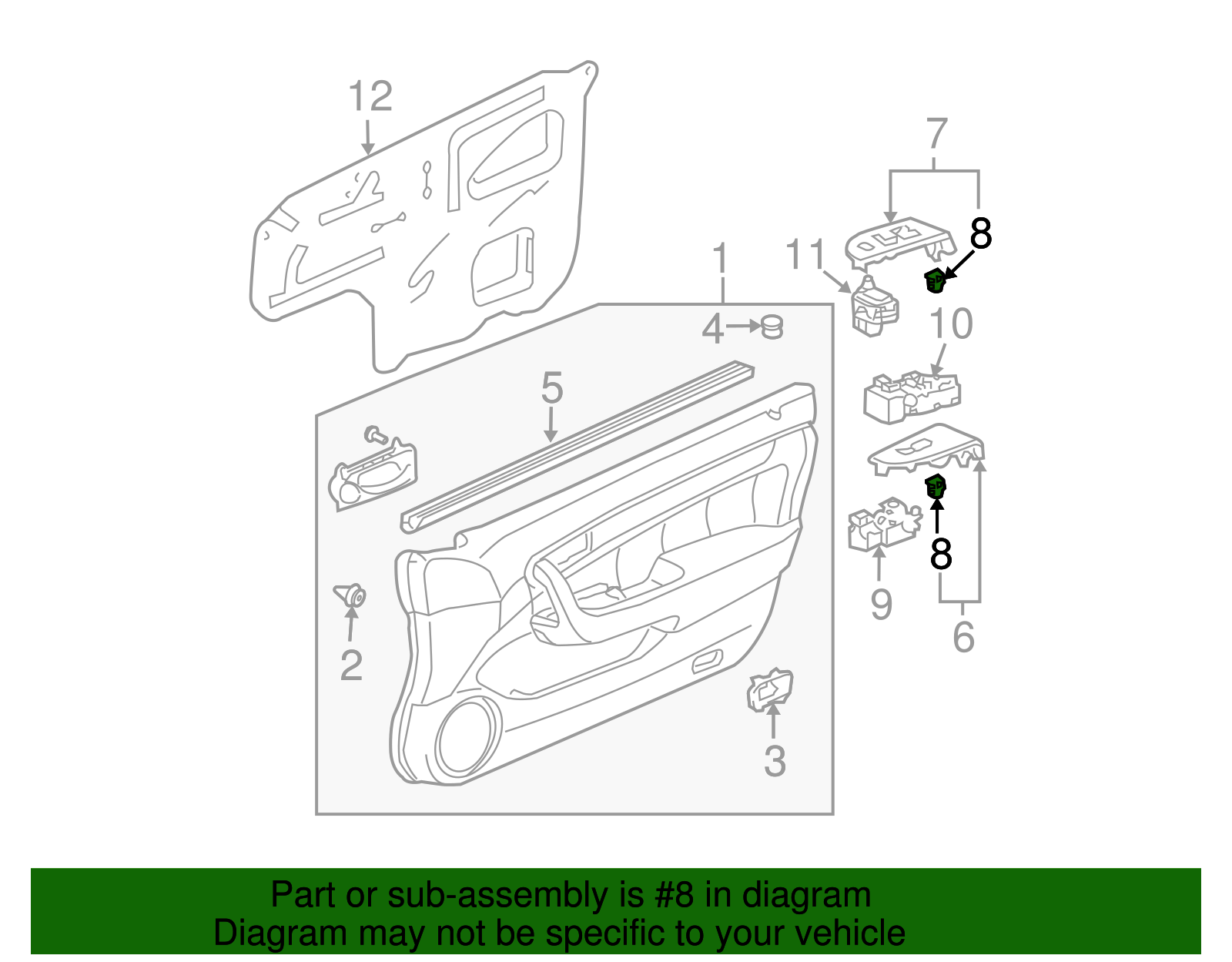 12
7
8
11
1
4
10
5
8
9
6
2
3

Part or sub-assembly is #8 in diagram
Diagram may not be specific to your vehicle