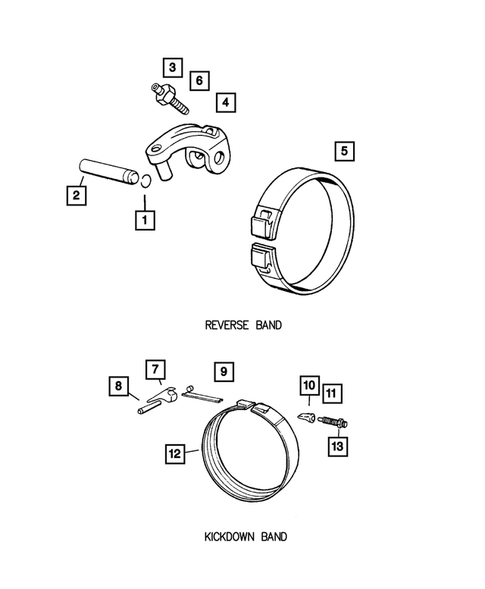 3
6
4
5
2
1
REVERSE BAND
7
9
8
10
11
12
13
KICKDOWN BAND