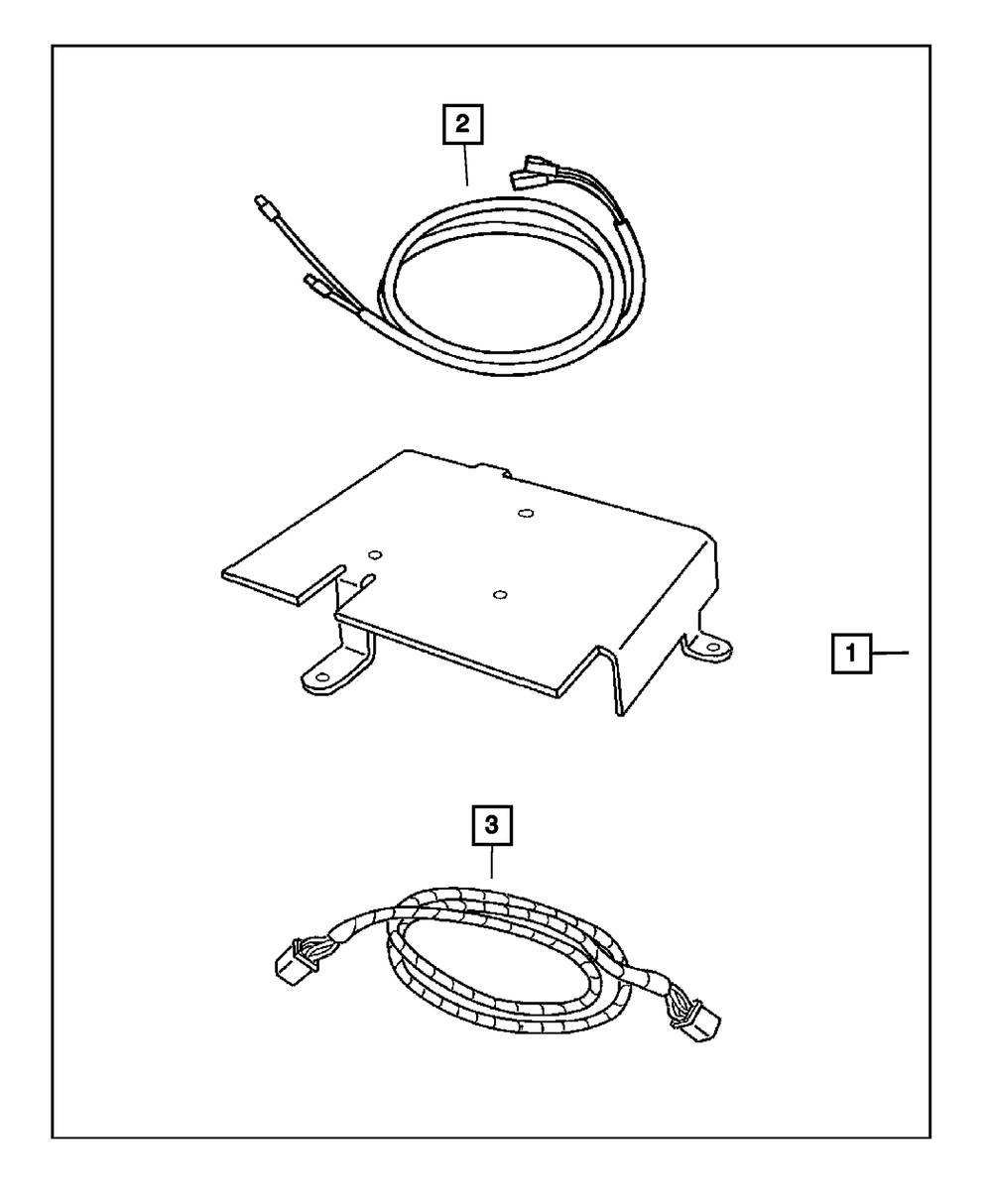 2

1

3