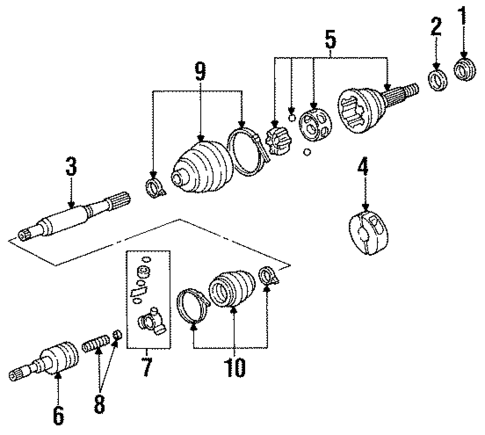 1
2
5
9
3
4
7
10
8
6