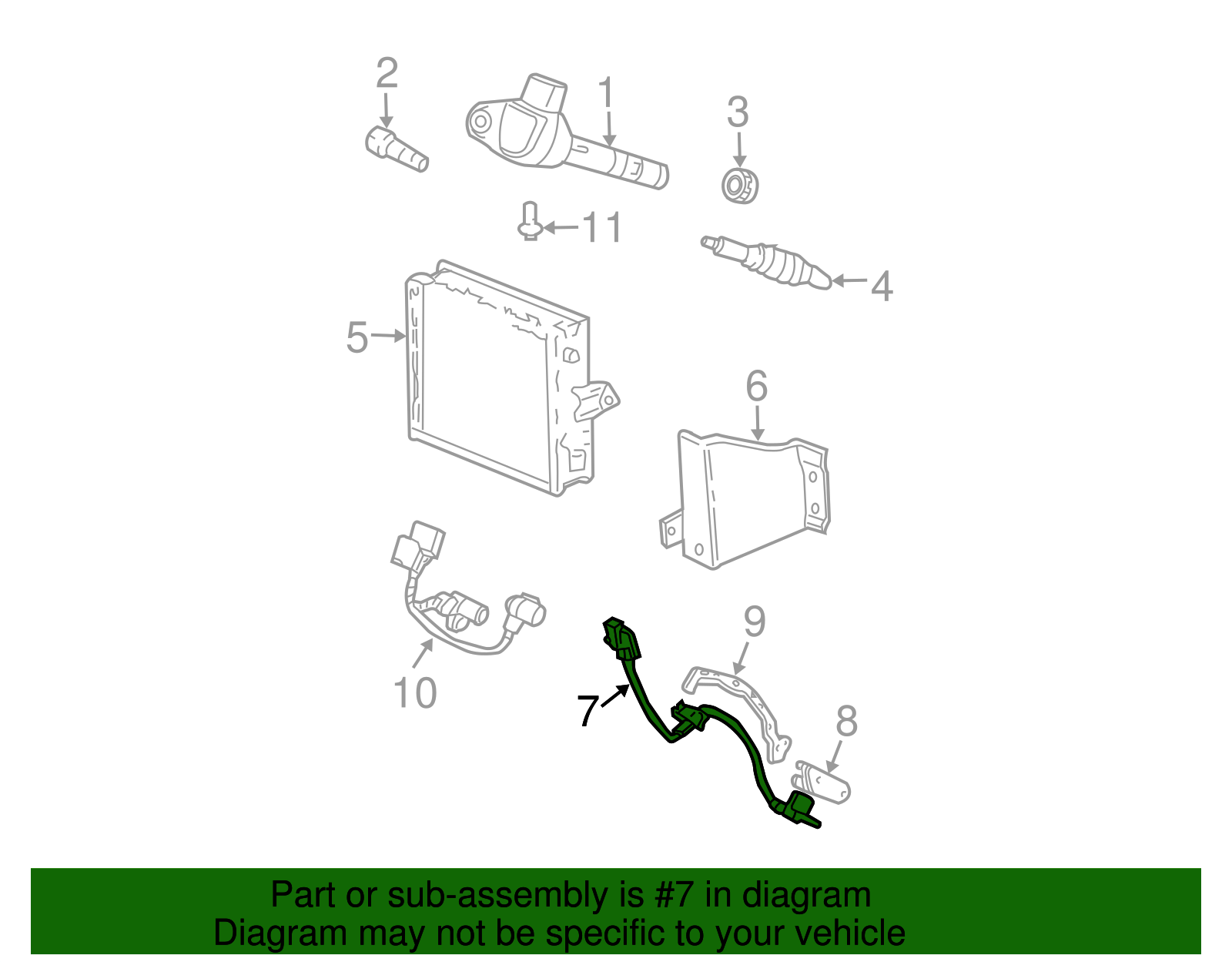 2
1
3
11
4
5
6
9
10
7
8

Part or sub-assembly is #7 in diagram
Diagram may not be specific to your vehicle