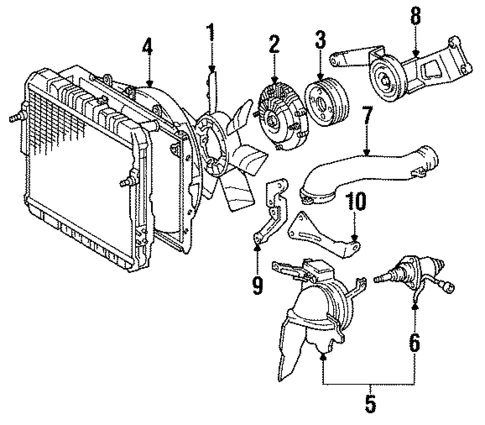 4
1
2
3
8
7
10
9
6
5