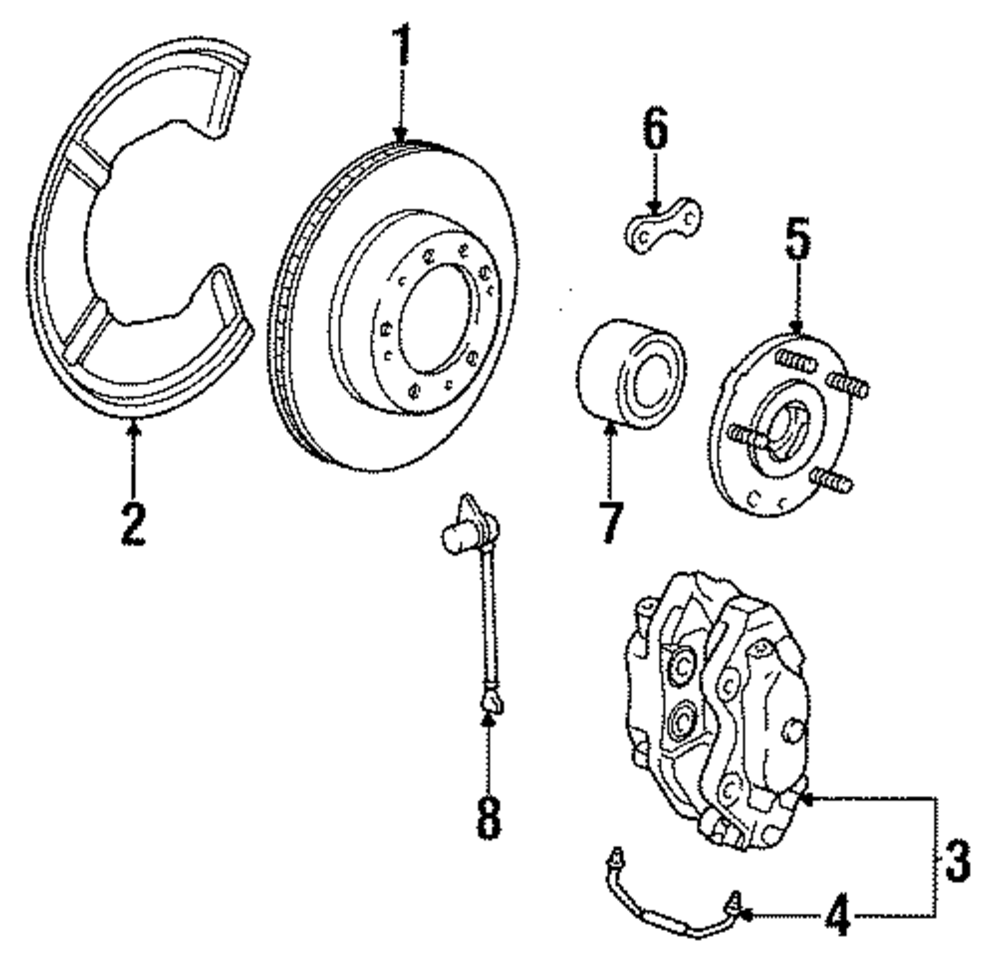 1
6
5
2
7
8
3
4