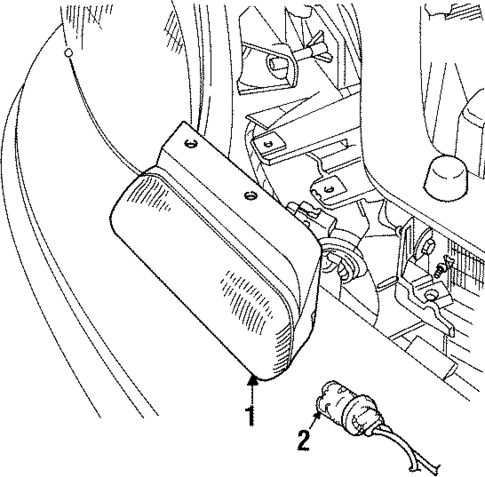 1
2