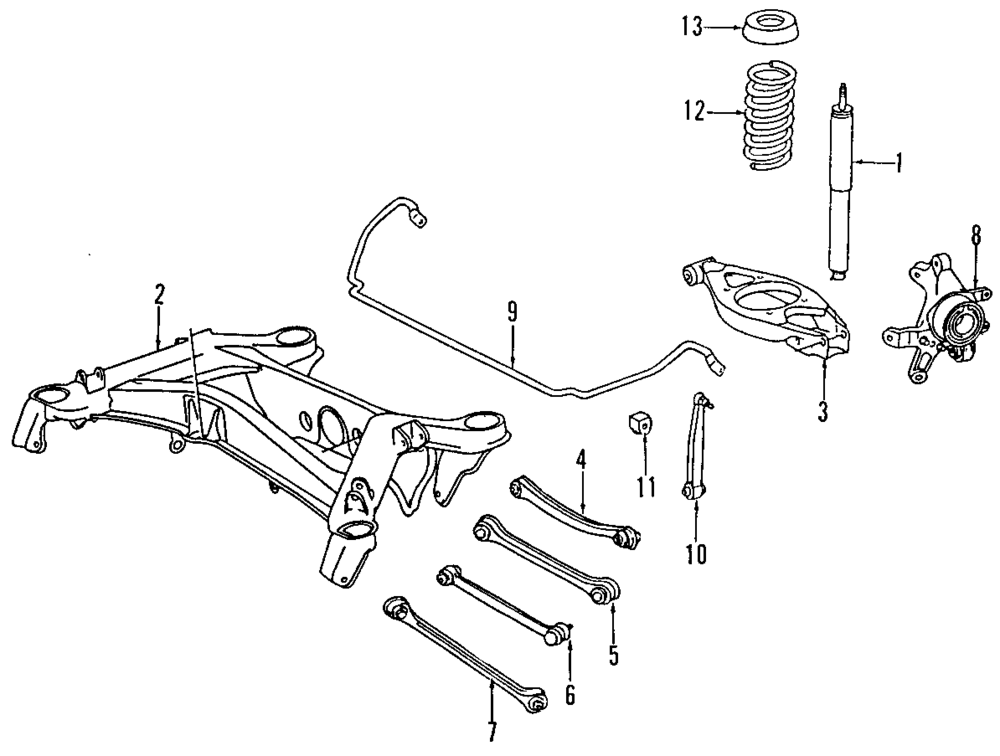 13
12
1
8
2
9
3
4
11
10
5
6
7