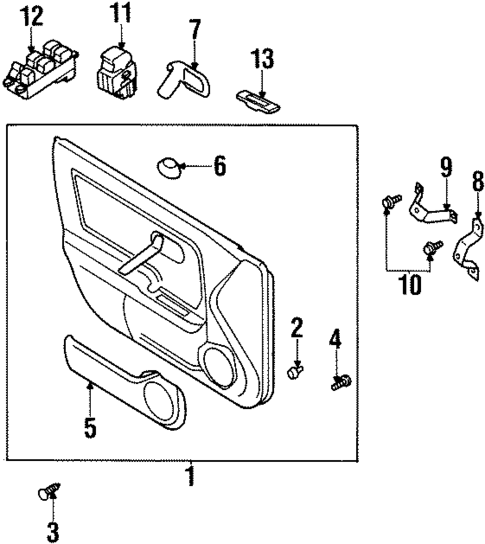 12
11
7
13
6
9
8
10
2
4
5
1
3